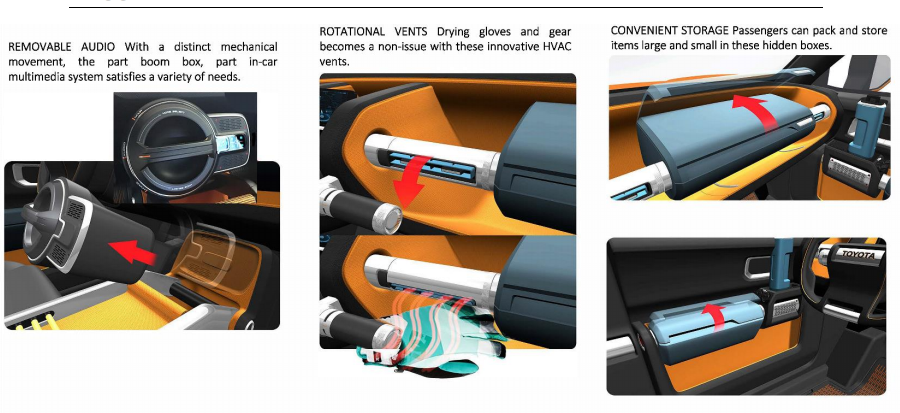 REMOVABLE AUDIO With a distinct mechanical movement, the part boom box, part in-car multimedia system satisfies a variety of needs.

ROTATIONAL VENTS Drying gloves and gear becomes a non-issue with these innovative HVAC vents.

CONVENIENT STORAGE Passengers can pack and store items large and small in these hidden boxes.

TOYOTA