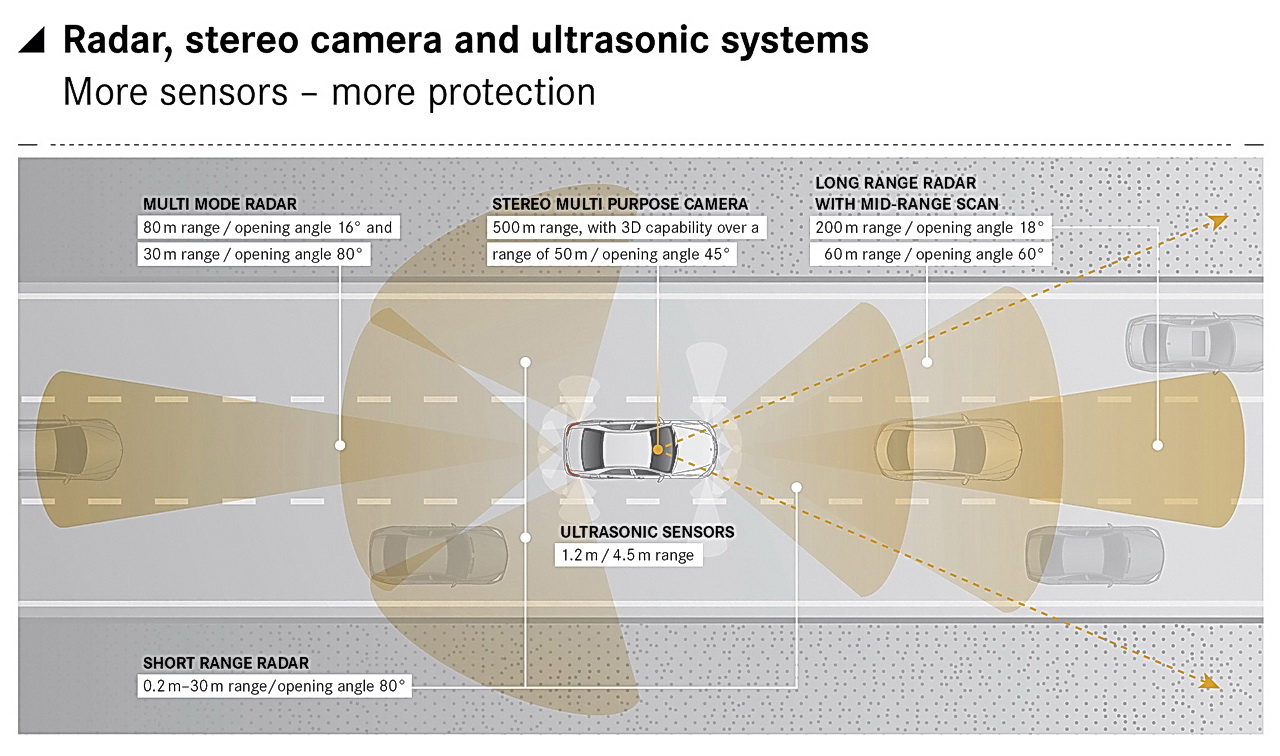 Radar, stereo camera and ultrasonic systems
More sensors – more protection

MULTI MODE RADAR
80 m range / opening angle 16° and
30 m range / opening angle 80°

STEREO MULTI PURPOSE CAMERA
500 m range, with 3D capability over a
range of 50 m / opening angle 45°

LONG RANGE RADAR
WITH MID-RANGE SCAN
200 m range / opening angle 18°
60 m range / opening angle 60°

ULTRASONIC SENSORS
1.2 m / 4.5 m range

SHORT RANGE RADAR
0.2 m–30 m range/opening angle 80°